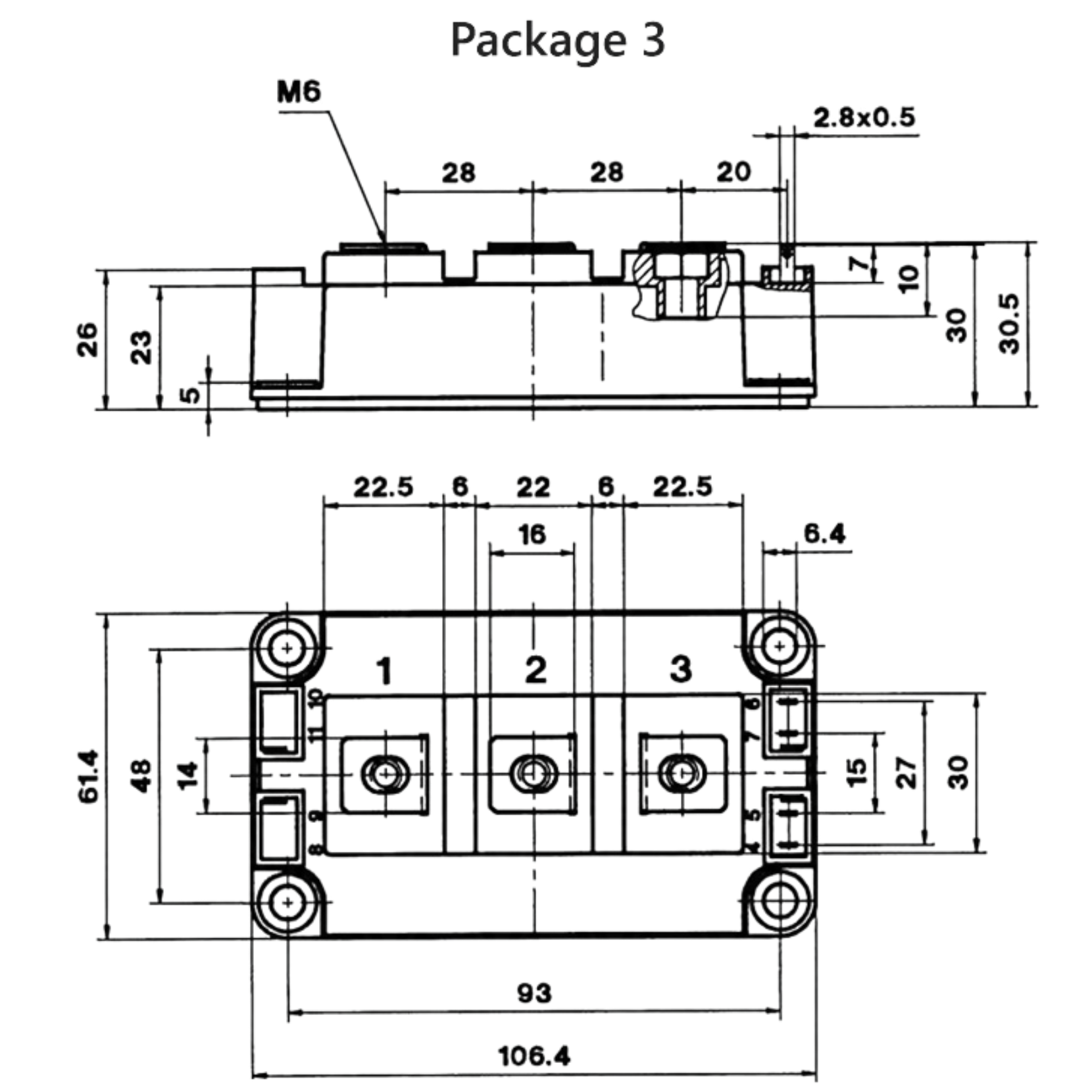 Package 3

M6

2.8x0.5

28

28

20

7

10

30

30.5

26

23

5

22.5

6

22

6

22.5

16

6.4

1

2

3

10

11

9

8

6

7

5

4

61.4

48

14

15

27

30

93

106.4